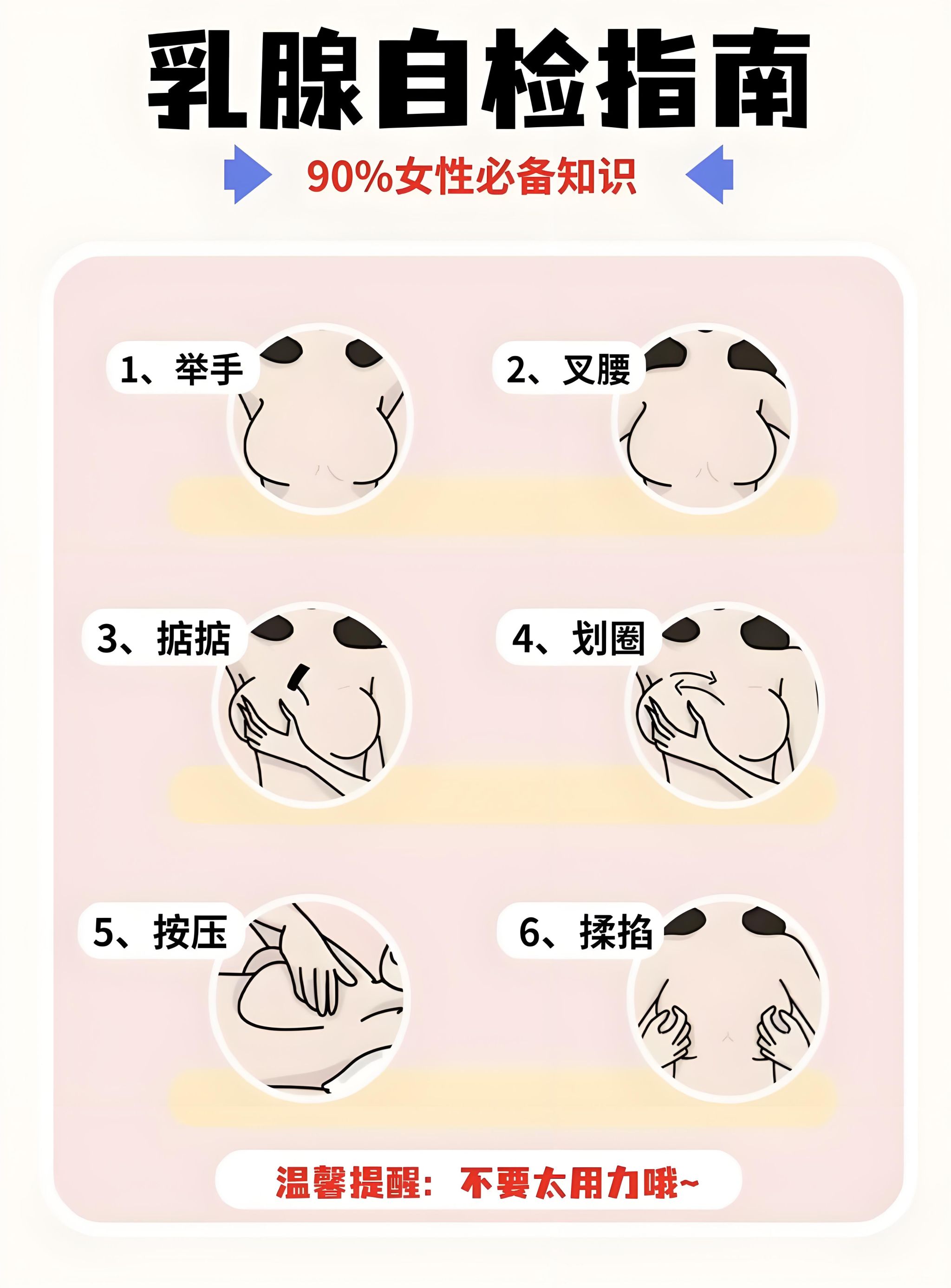 乳腺自检指南

90%女性必备知识

1、举手

2、叉腰

3、掂掂

4、划圈

5、按压

6、揉掐

温馨提醒：不要太用力哦~