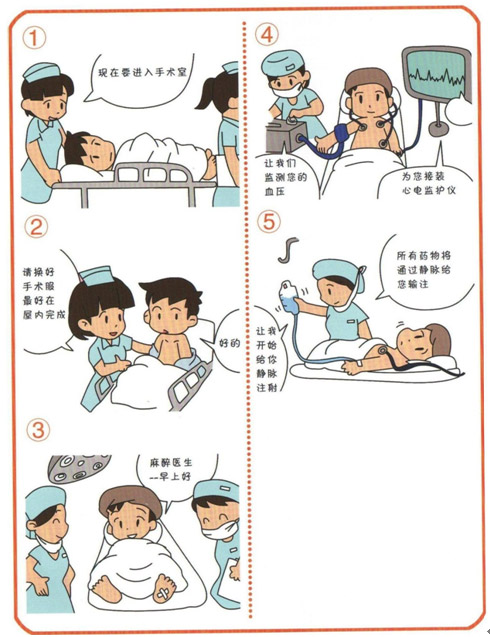 ①

现在要进入手术室

②

请换好手术服最好在屋内完成

好的

③

麻醉医生--早上好

④

让我们监测您的血压

为您接装心电监护仪

⑤

所有药物将通过静脉给您输注

让我开始给你静脉注射